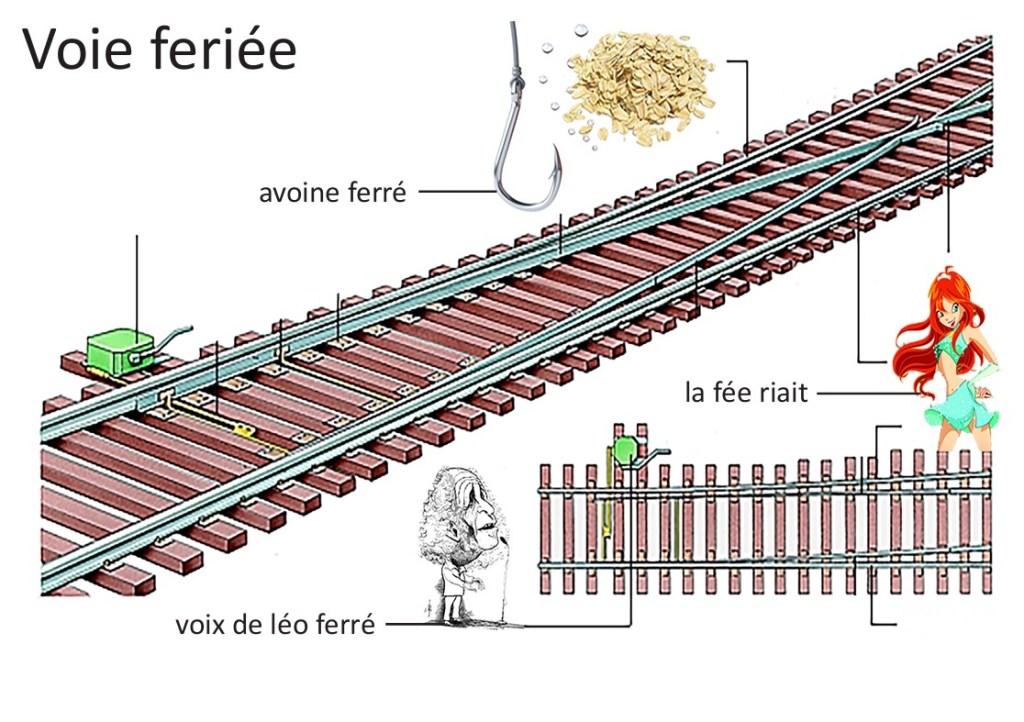 Voie feriée

avoine ferré

la fée riait

voix de léo ferré